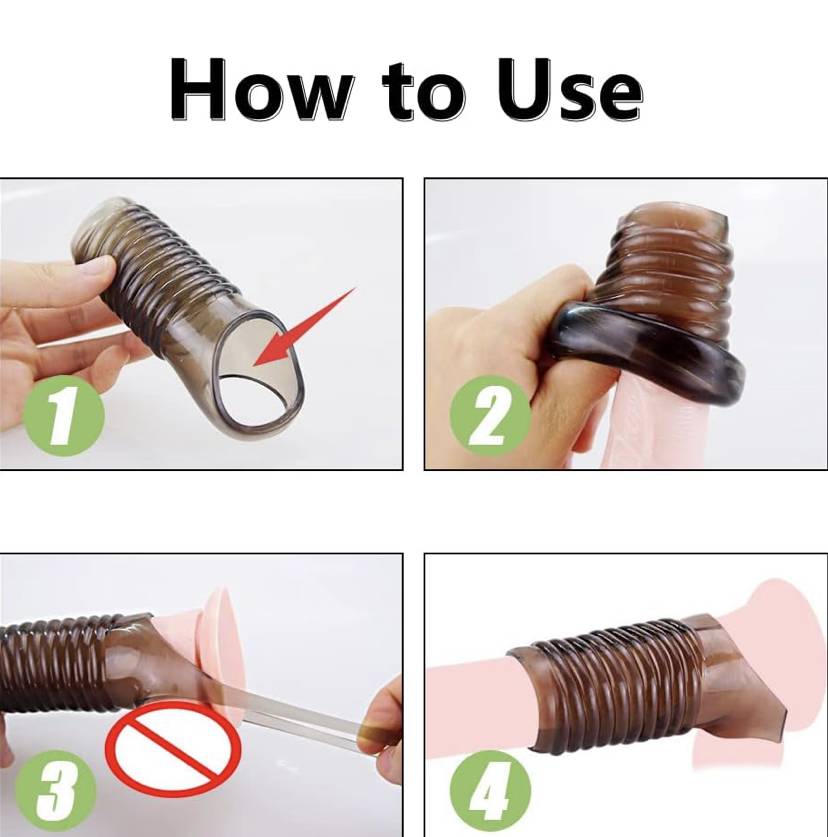 How to Use

1

2

3

4